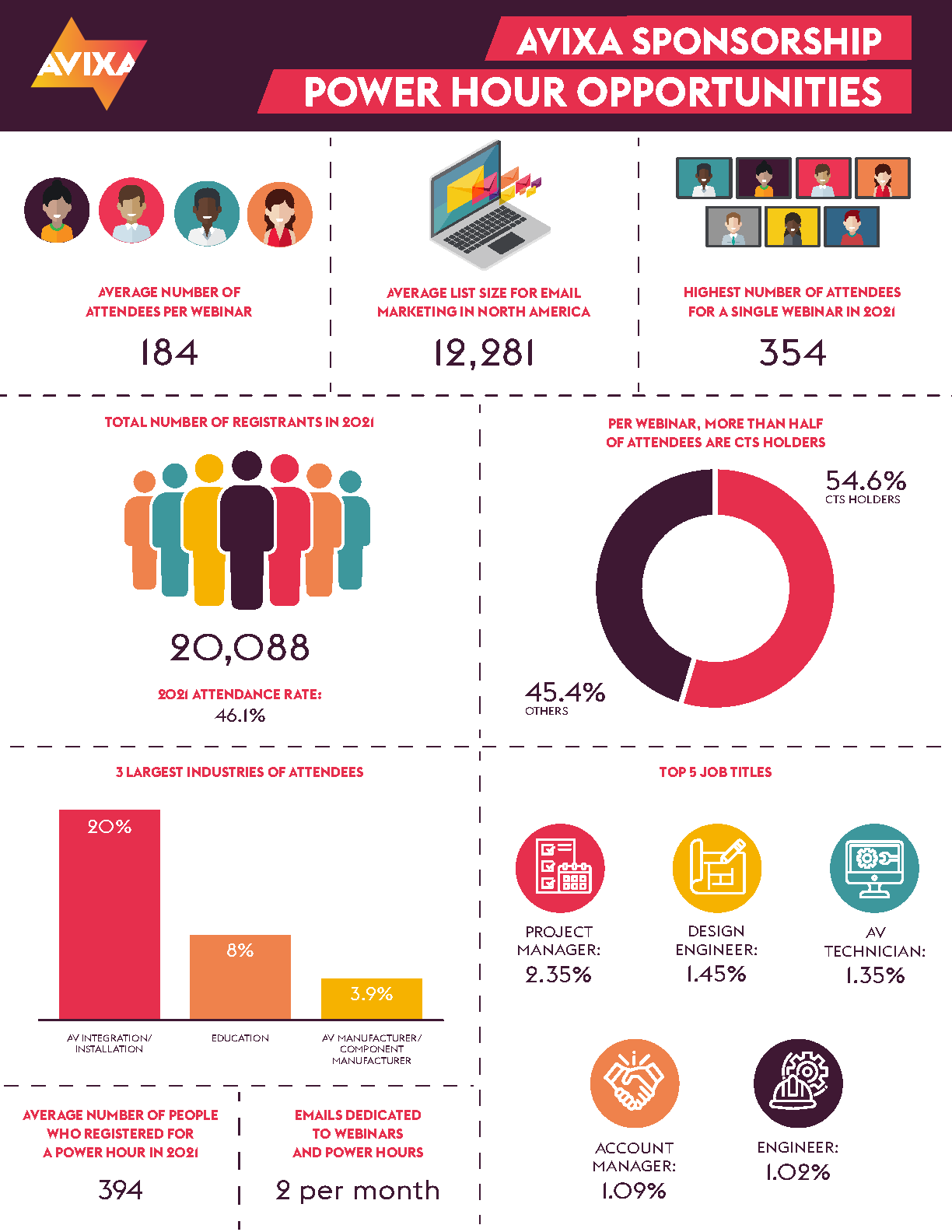 AVIXA

AVIXA SPONSORSHIP
POWER HOUR OPPORTUNITIES

AVERAGE NUMBER OF ATTENDEES PER WEBINAR

184

AVERAGE LIST SIZE FOR EMAIL MARKETING IN NORTH AMERICA

12,281

HIGHEST NUMBER OF ATTENDEES FOR A SINGLE WEBINAR IN 2021

354

TOTAL NUMBER OF REGISTRANTS IN 2021

20,088

2021 ATTENDANCE RATE:
46.1%

PER WEBINAR, MORE THAN HALF OF ATTENDEES ARE CTS HOLDERS

54.6%
CTS HOLDERS

45.4%
OTHERS

3 LARGEST INDUSTRIES OF ATTENDEES

20%
8%
3.9%

AV INTEGRATION/ INSTALLATION
EDUCATION
AV MANUFACTURER/ COMPONENT MANUFACTURER

TOP 5 JOB TITLES

PROJECT MANAGER:
2.35%

DESIGN ENGINEER:
1.45%

AV TECHNICIAN:
1.35%

ACCOUNT MANAGER:
1.09%

ENGINEER:
1.02%

AVERAGE NUMBER OF PEOPLE WHO REGISTERED FOR A POWER HOUR IN 2021

394

EMAILS DEDICATED TO WEBINARS AND POWER HOURS

2 per month